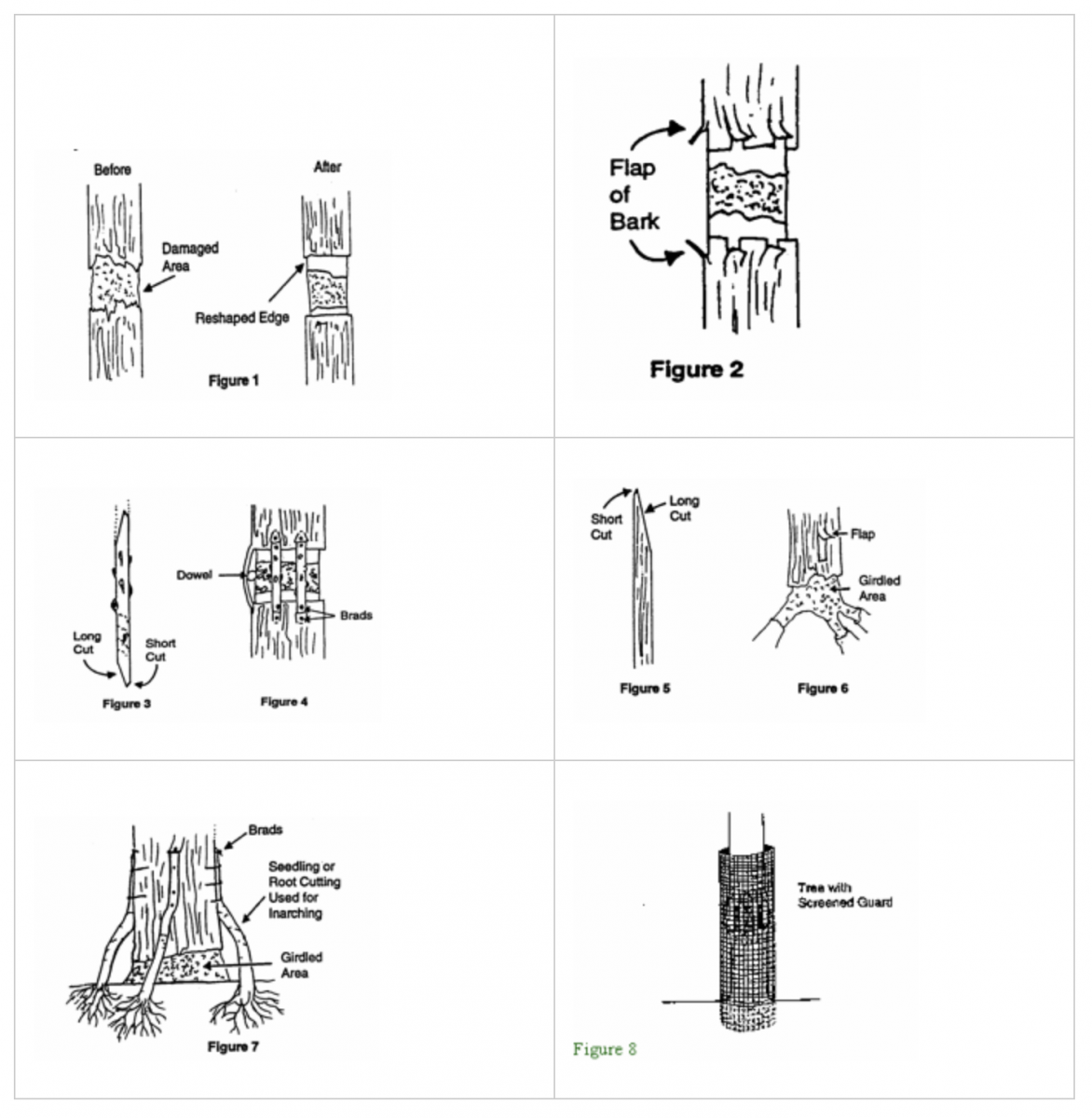 Before

After

Damaged Area

Reshaped Edge

Figure 1

Flap of Bark

Figure 2

Dowel

Brads

Long Cut

Short Cut

Figure 3

Figure 4

Short Cut

Long Cut

Flap

Girdled Area

Figure 5

Figure 6

Brads

Seedling or Root Cutting Used for Inarching

Girdled Area

Figure 7

Tree with Screened Guard

Figure 8